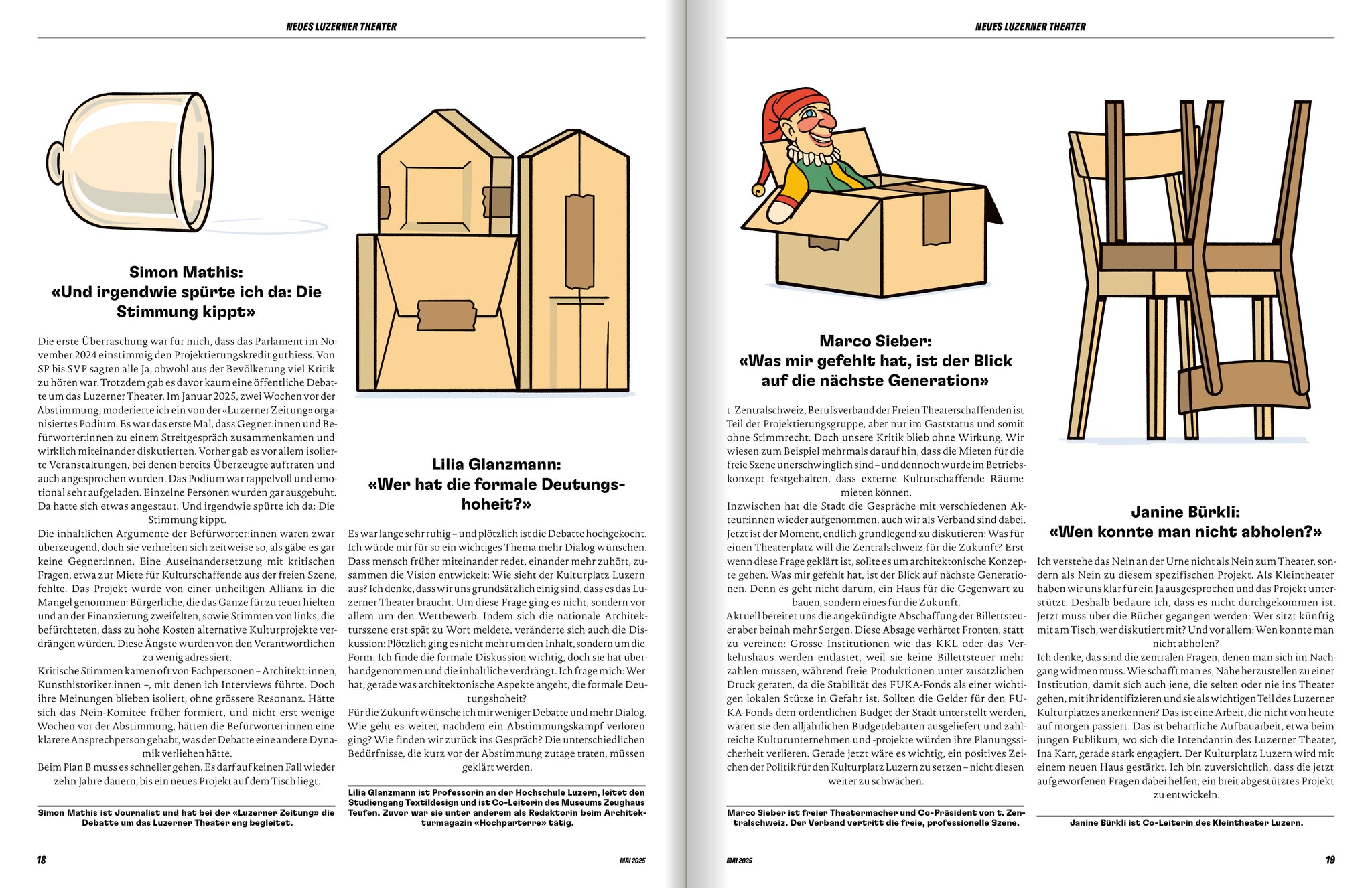 NEUES LUZERNER THEATER

Simon Mathis:
«Und irgendwie spürte ich da: Die Stimmung kippt»

Die erste Überraschung war für mich, dass das Parlament im November 2024 einstimmig den Projektierungskredit guthiess. Von SP bis SVP sagten alle Ja, obwohl aus der Bevölkerung viel Kritik zu hören war. Trotzdem gab es davor kaum eine öffentliche Debatte um das Luzerner Theater. Im Januar 2025, zwei Wochen vor der Abstimmung, moderierte ich ein von der «Luzerner Zeitung» organisiertes Podium. Es war das erste Mal, dass Gegner:innen und Befürworter:innen zu einem Streitgespräch zusammenkamen und wirklich miteinander diskutierten. Vorher gab es vor allem isolierte Veranstaltungen, bei denen bereits Überzeugte auftraten und auch angesprochen wurden. Das Podium war rappelvoll und emotional sehr aufgeladen. Einzelne Personen wurden gar ausgebuht. Da hatte sich etwas angestaut. Und irgendwie spürte ich da: Die Stimmung kippt.
Die inhaltlichen Argumente der Befürworter:innen waren zwar überzeugend, doch sie verhielten sich zeitweise so, als gäbe es gar keine Gegner:innen. Eine Auseinandersetzung mit kritischen Fragen, etwa zur Miete für Kulturschaffende aus der freien Szene, fehlte. Das Projekt wurde von einer unheiligen Allianz in die Mangel genommen: Bürgerliche, die das Ganze für zu teuer hielten und an der Finanzierung zweifelten, sowie Stimmen von links, die befürchteten, dass zu hohe Kosten alternative Kulturprojekte verdrängen würden. Diese Ängste wurden von den Verantwortlichen zu wenig adressiert.
Kritische Stimmen kamen oft von Fachpersonen – Architekt:innen, Kunsthistoriker:innen –, mit denen ich Interviews führte. Doch ihre Meinungen blieben isoliert, ohne grössere Resonanz. Hätte sich das Nein-Komitee früher formiert, und nicht erst wenige Wochen vor der Abstimmung, hätten die Befürworter:innen eine klarere Ansprechperson gehabt, was der Debatte eine andere Dynamik verliehen hätte.
Beim Plan B muss es schneller gehen. Es darf auf keinen Fall wieder zehn Jahre dauern, bis ein neues Projekt auf dem Tisch liegt.

Simon Mathis ist Journalist und hat bei der «Luzerner Zeitung» die Debatte um das Luzerner Theater eng begleitet.

Lilia Glanzmann:
«Wer hat die formale Deutungshoheit?»

Es war lange sehr ruhig – und plötzlich ist die Debatte hochgekocht. Ich würde mir für so ein wichtiges Thema mehr Dialog wünschen. Dass mensch früher miteinander redet, einander mehr zuhört, zusammen die Vision entwickelt: Wie sieht der Kulturplatz Luzern aus? Ich denke, dass wir uns grundsätzlich einig sind, dass es das Luzerner Theater braucht. Um diese Frage ging es nicht, sondern vor allem um den Wettbewerb. Indem sich die nationale Architekturszene erst spät zu Wort meldete, veränderte sich auch die Diskussion: Plötzlich ging es nicht mehr um den Inhalt, sondern um die Form. Ich finde die formale Diskussion wichtig, doch sie hat überhandgenommen und die inhaltliche verdrängt. Ich frage mich: Wer hat, gerade was architektonische Aspekte angeht, die formale Deutungshoheit?
Für die Zukunft wünsche ich mir weniger Debatte und mehr Dialog. Wie geht es weiter, nachdem ein Abstimmungskampf verloren ging? Wie finden wir zurück ins Gespräch? Die unterschiedlichen Bedürfnisse, die kurz vor der Abstimmung zutage traten, müssen geklärt werden.

Lilia Glanzmann ist Professorin an der Hochschule Luzern, leitet den Studiengang Textildesign und ist Co-Leiterin des Museums Zeughaus Teufen. Zuvor war sie unter anderem als Redaktorin beim Architekturmagazin «Hochparterre» tätig.

18 MAI 2025

NEUES LUZERNER THEATER

Marco Sieber:
«Was mir gefehlt hat, ist der Blick auf die nächste Generation»

t. Zentralschweiz, Berufsverband der Freien Theaterschaffenden ist Teil der Projektierungsgruppe, aber nur im Gaststatus und somit ohne Stimmrecht. Doch unsere Kritik blieb ohne Wirkung. Wir wiesen zum Beispiel mehrmals darauf hin, dass die Mieten für die freie Szene unerschwinglich sind – und dennoch wurde im Betriebskonzept festgehalten, dass externe Kulturschaffende Räume mieten können.
Inzwischen hat die Stadt die Gespräche mit verschiedenen Akteur:innen wieder aufgenommen, auch wir als Verband sind dabei. Jetzt ist der Moment, endlich grundlegend zu diskutieren: Was für einen Theaterplatz will die Zentralschweiz für die Zukunft? Erst wenn diese Frage geklärt ist, sollte es um architektonische Konzepte gehen. Was mir gefehlt hat, ist der Blick auf nächste Generationen. Denn es geht nicht darum, ein Haus für die Gegenwart zu bauen, sondern eines für die Zukunft.
Aktuell bereitet uns die angekündigte Abschaffung der Billettsteuer aber beinah mehr Sorgen. Diese Absage verhärtet Fronten, statt zu vereinen: Grosse Institutionen wie das KKL oder das Verkehrshaus werden entlastet, weil sie keine Billettsteuer mehr zahlen müssen, während freie Produktionen unter zusätzlichen Druck geraten, da die Stabilität des FUKA-Fonds als einer wichtigen lokalen Stütze in Gefahr ist. Sollten die Gelder für den FUKA-Fonds dem ordentlichen Budget der Stadt unterstellt werden, wären sie den alljährlichen Budgetdebatten ausgeliefert und zahlreiche Kulturunternehmen und -projekte würden ihre Planungssicherheit verlieren. Gerade jetzt wäre es wichtig, ein positives Zeichen der Politik für den Kulturplatz Luzern zu setzen – nicht diesen weiter zu schwächen.

Marco Sieber ist freier Theatermacher und Co-Präsident von t. Zentralschweiz. Der Verband vertritt die freie, professionelle Szene.

Janine Bürkli:
«Wen konnte man nicht abholen?»

Ich verstehe das Nein an der Urne nicht als Nein zum Theater, sondern als Nein zu diesem spezifischen Projekt. Als Kleintheater haben wir uns klar für ein Ja ausgesprochen und das Projekt unterstützt. Deshalb bedaure ich, dass es nicht durchgekommen ist. Jetzt muss über die Bücher gegangen werden: Wer sitzt künftig mit am Tisch, wer diskutiert mit? Und vor allem: Wen konnte man nicht abholen?
Ich denke, das sind die zentralen Fragen, denen man sich im Nachgang widmen muss. Wie schafft man es, Nähe herzustellen zu einer Institution, damit sich auch jene, die selten oder nie ins Theater gehen, mit ihr identifizieren und sie als wichtigen Teil des Luzerner Kulturplatzes anerkennen? Das ist eine Arbeit, die nicht von heute auf morgen passiert. Das ist beharrliche Aufbauarbeit, etwa beim jungen Publikum, wo sich die Intendantin des Luzerner Theater, Ina Karr, gerade stark engagiert. Der Kulturplatz Luzern wird mit einem neuen Haus gestärkt. Ich bin zuversichtlich, dass die jetzt aufgeworfenen Fragen dabei helfen, ein breit abgestütztes Projekt zu entwickeln.

Janine Bürkli ist Co-Leiterin des Kleintheater Luzern.

MAI 2025 19